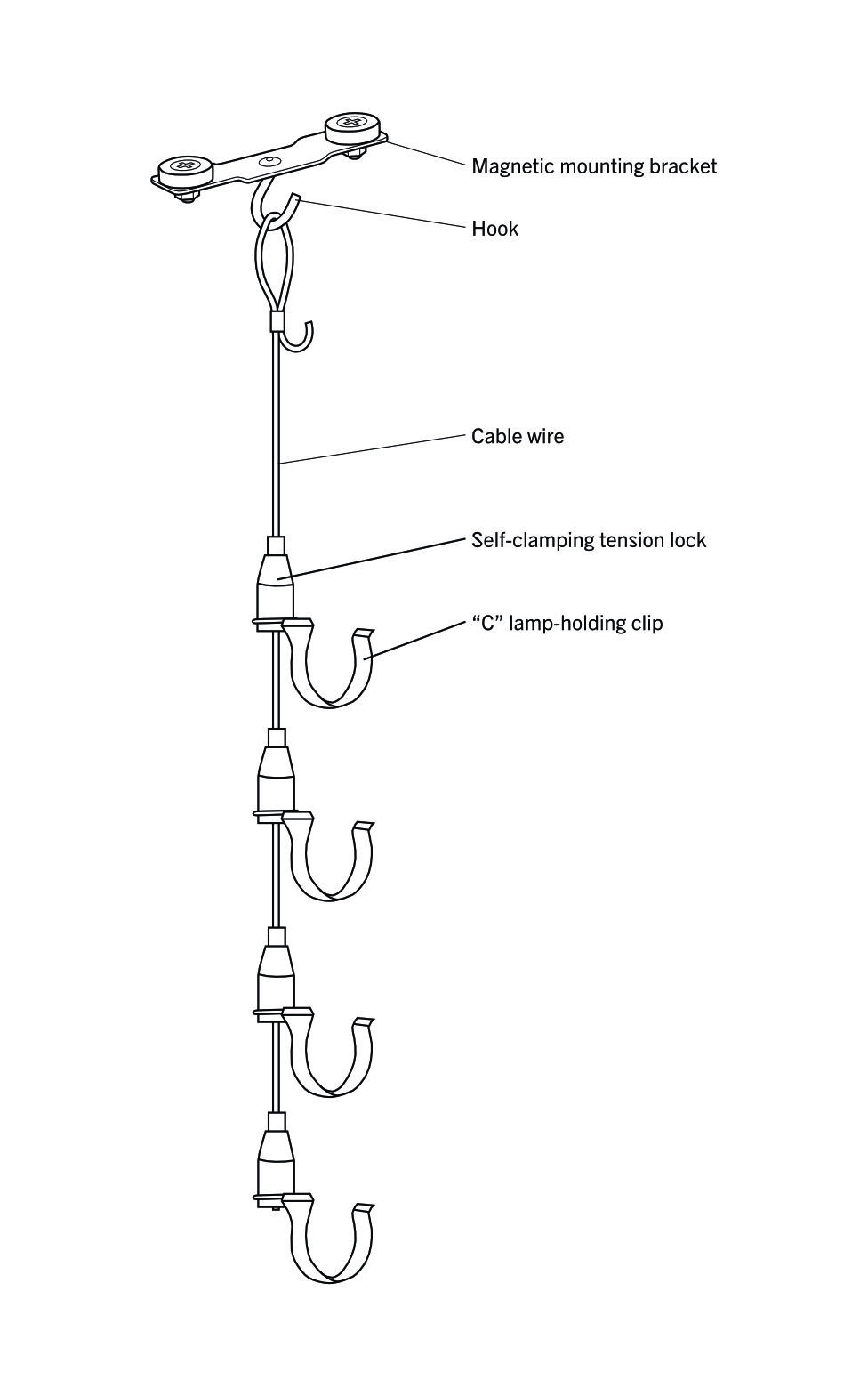 Magnetic mounting bracket

Hook

Cable wire

Self-clamping tension lock

“C” lamp-holding clip