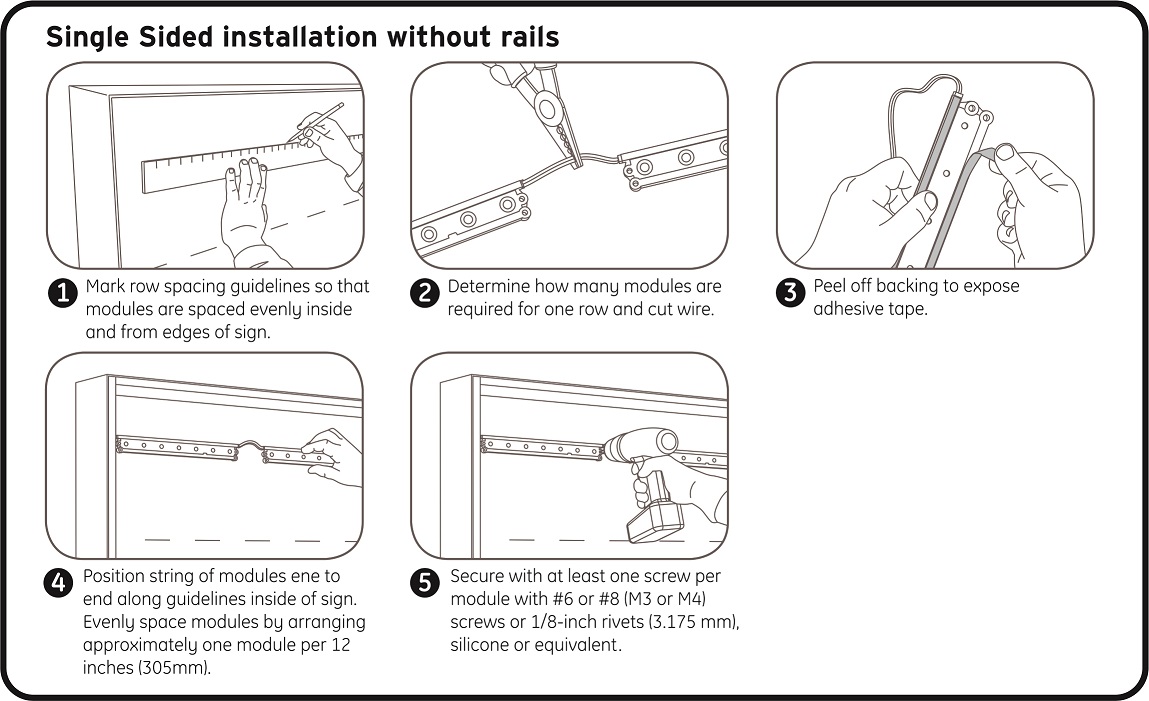 Single Sided installation without rails

1 Mark row spacing guidelines so that modules are spaced evenly inside and from edges of sign.

2 Determine how many modules are required for one row and cut wire.

3 Peel off backing to expose adhesive tape.

4 Position string of modules ene to end along guidelines inside of sign. Evenly space modules by arranging approximately one module per 12 inches (305mm).

5 Secure with at least one screw per module with #6 or #8 (M3 or M4) screws or 1/8-inch rivets (3.175 mm), silicone or equivalent.